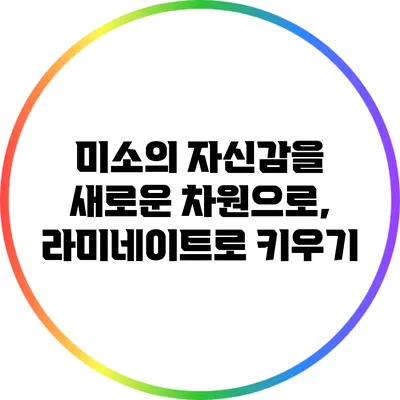 미소의 자신감을 새로운 차원으로, 라미네이트로 키우기