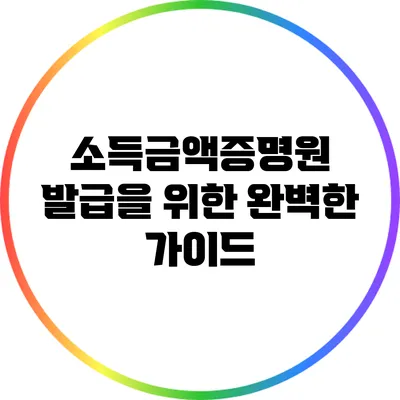 소득금액증명원 발급을 위한 완벽한 가이드