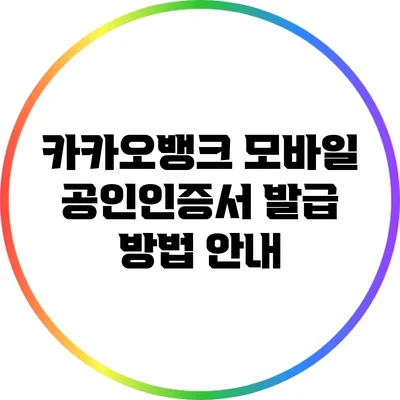 카카오뱅크 모바일 공인인증서 발급 방법 안내