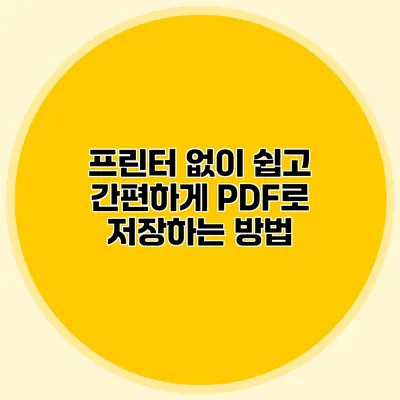 프린터 없이 쉽고 간편하게 PDF로 저장하는 방법