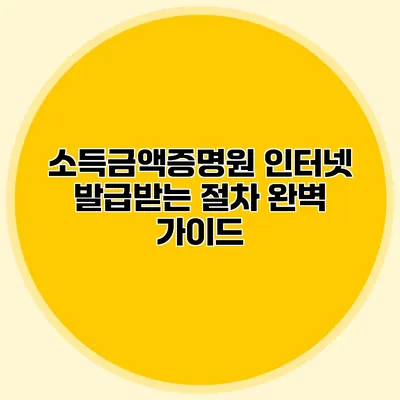 소득금액증명원 인터넷 발급받는 절차 완벽 가이드