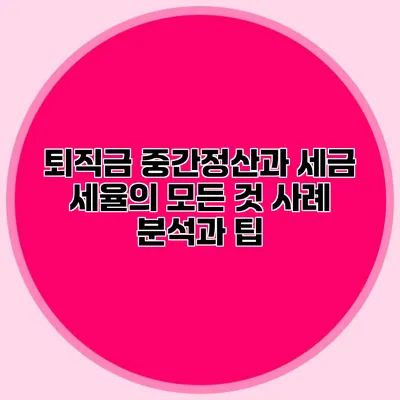 퇴직금 중간정산과 세금 세율의 모든 것 사례 분석과 팁